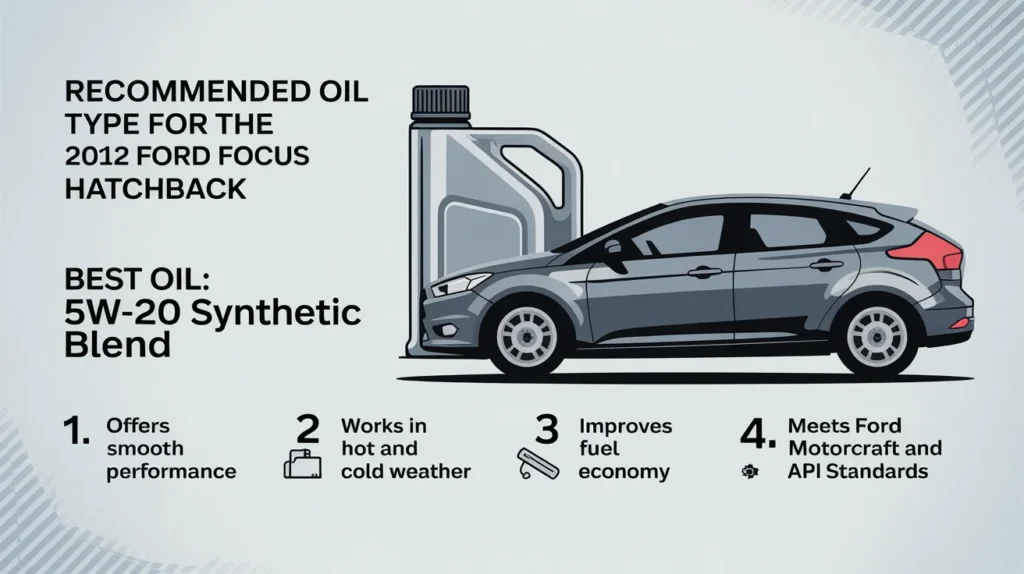 RECOMMENDED OIL TYPE FOR THE 2012 FORD FOCUS HATCHBACK

BEST OIL:
5W-20 Synthetic Blend

1. Offers smooth performance

2 Works in hot and cold weather

3 Improves fuel economy

4. Meets Ford Motorcraft and API Standards